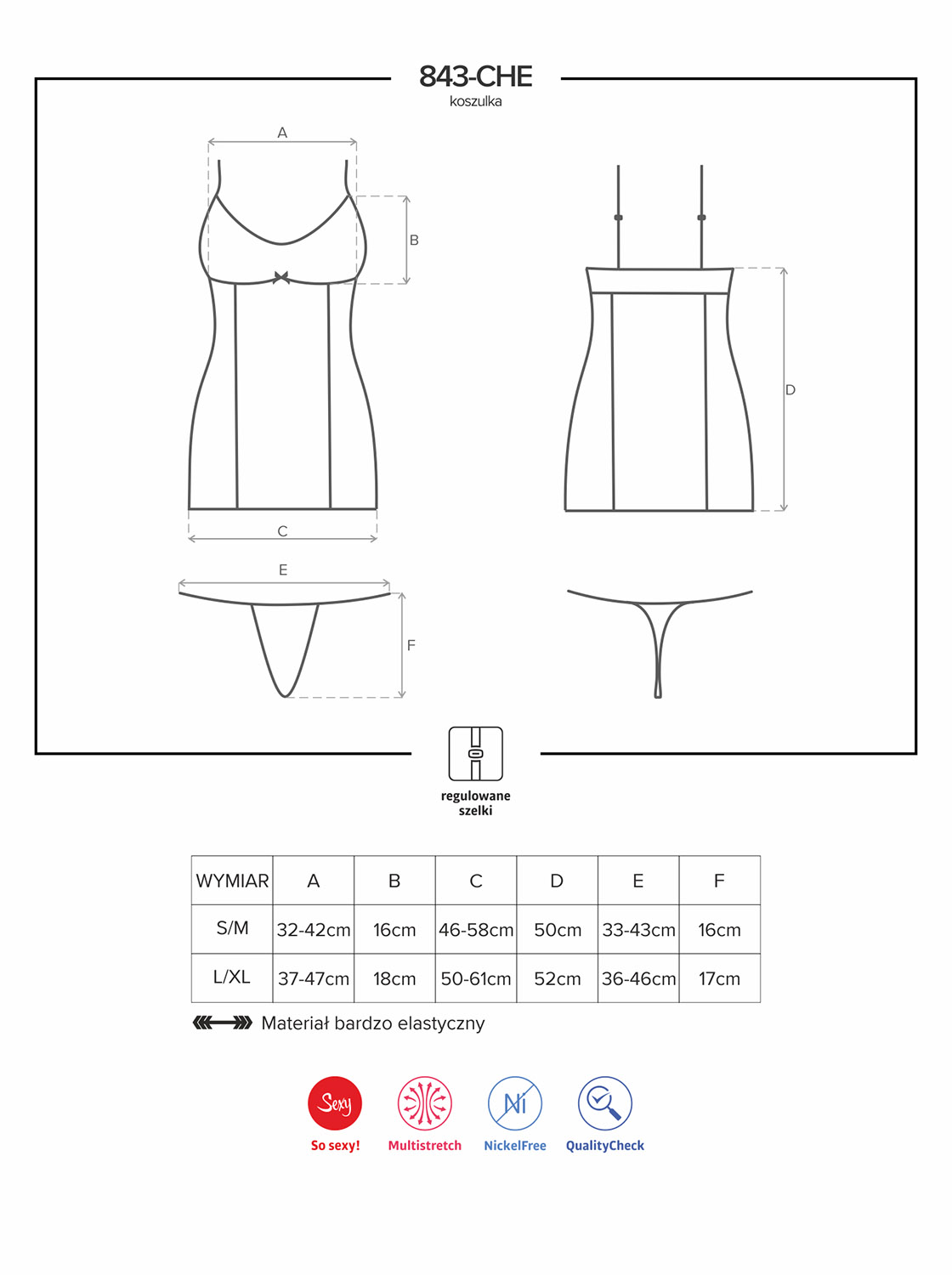 843-CHE
koszulka

A

B

C

D

E

F

regulowane szelki

| WYMIAR | A | B | C | D | E | F |
|---|---|---|---|---|---|---|
| S/M | 32-42cm | 16cm | 46-58cm | 50cm | 33-43cm | 16cm |
| L/XL | 37-47cm | 18cm | 50-61cm | 52cm | 36-46cm | 17cm |

Materiał bardzo elastyczny

Sexy
So sexy!

Multistretch

Ni
NickelFree

QualityCheck